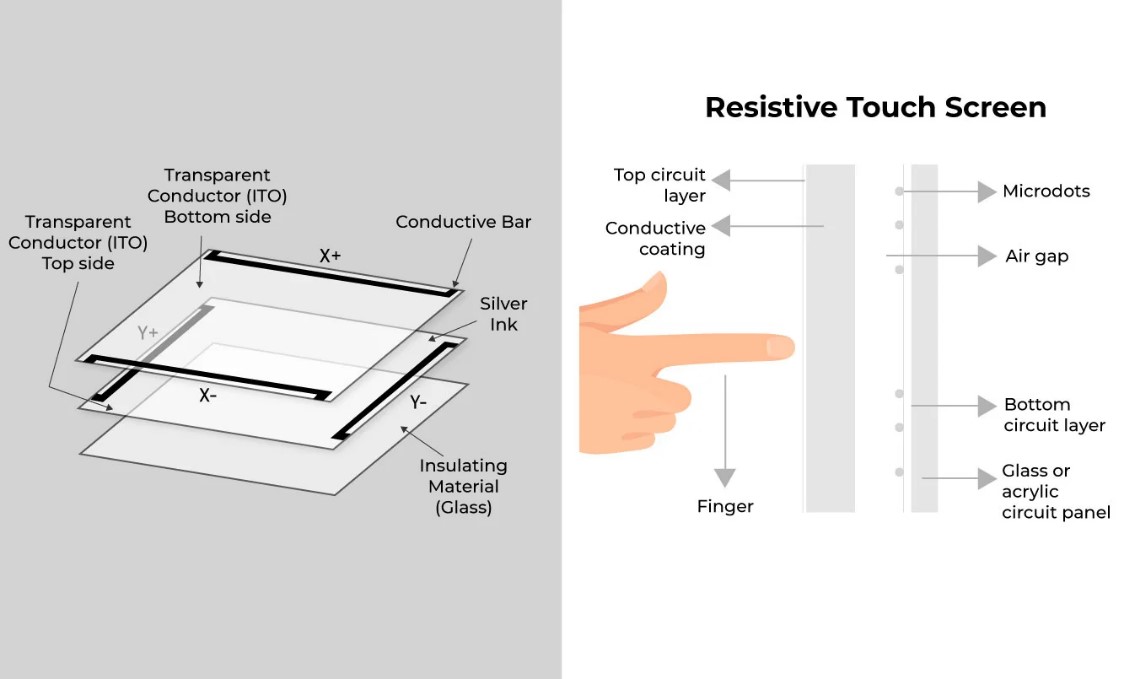 Transparent Conductor (ITO) Bottom side

Transparent Conductor (ITO) Top side

Conductive Bar

X+

Y+

Silver Ink

X-

Y-

Insulating Material (Glass)

Resistive Touch Screen

Top circuit layer

Conductive coating

Microdots

Air gap

Bottom circuit layer

Glass or acrylic circuit panel

Finger